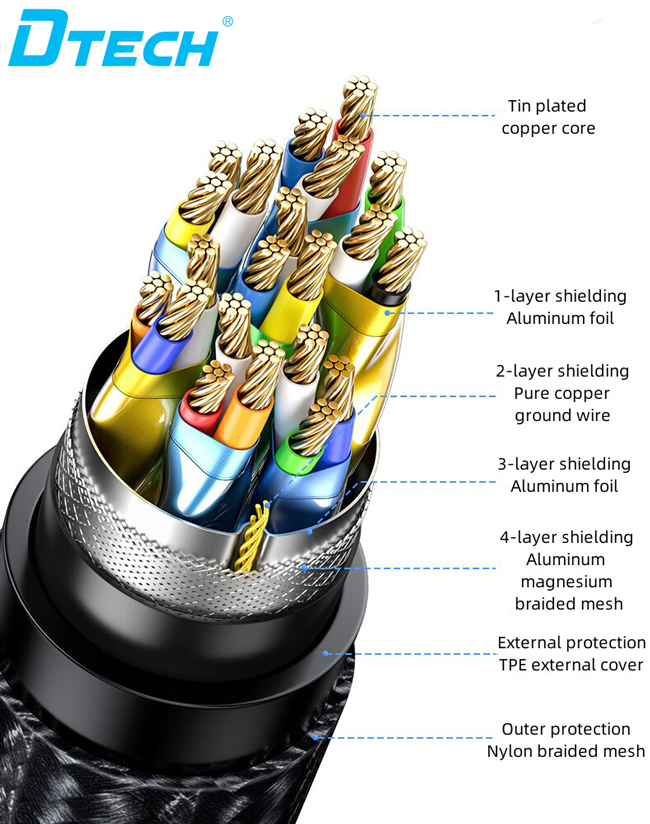 DTECH®

Tin plated copper core

1-layer shielding Aluminum foil

2-layer shielding Pure copper ground wire

3-layer shielding Aluminum foil

4-layer shielding Aluminum magnesium braided mesh

External protection TPE external cover

Outer protection Nylon braided mesh