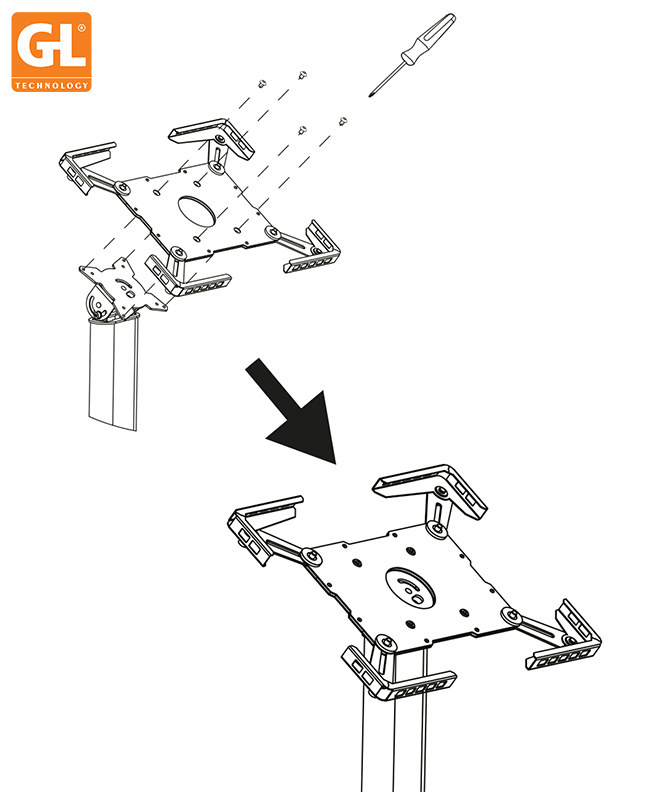 GL®
TECHNOLOGY